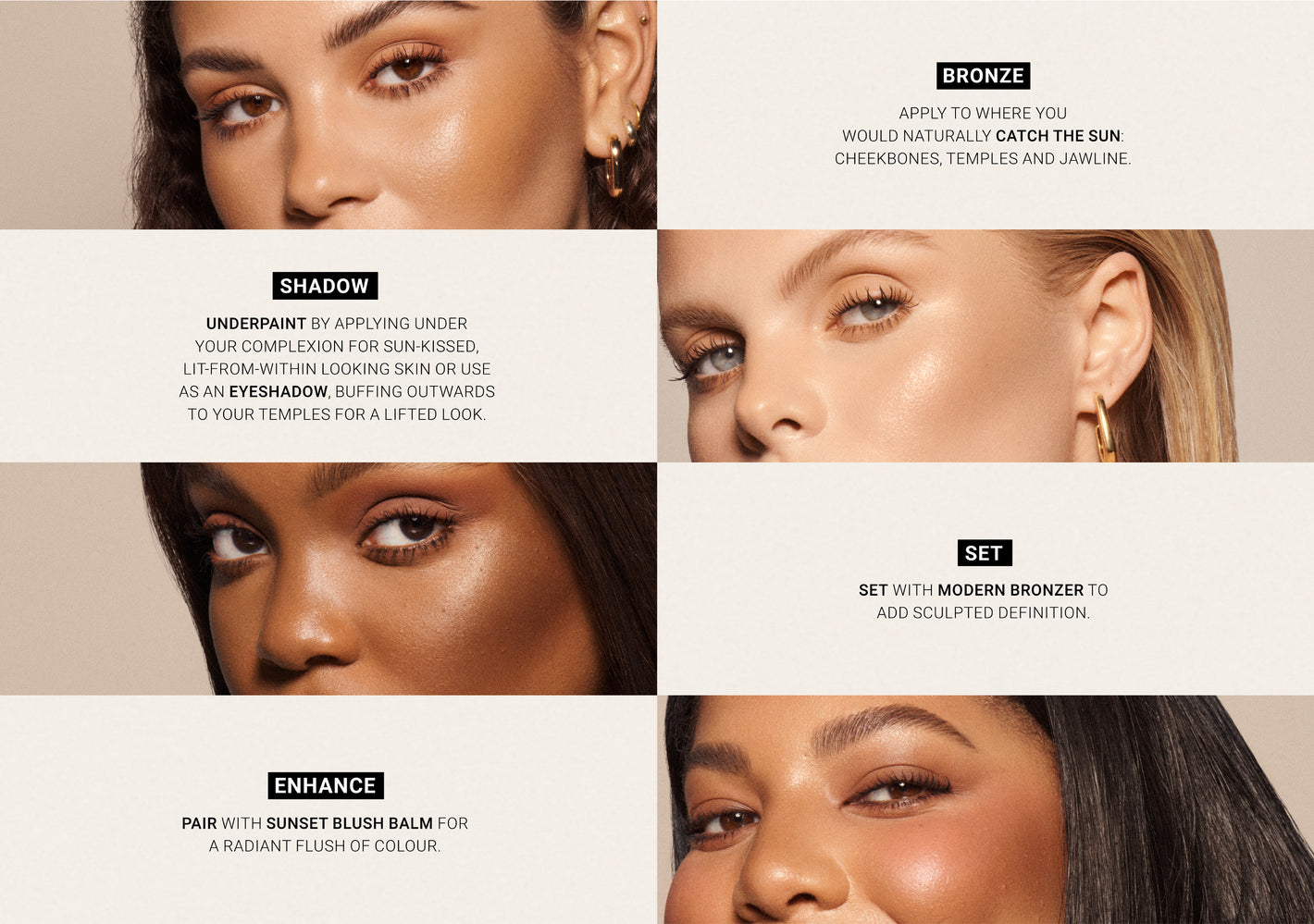 BRONZE

APPLY TO WHERE YOU WOULD NATURALLY CATCH THE SUN: CHEEKBONES, TEMPLES AND JAWLINE.

SHADOW

UNDERPAINT BY APPLYING UNDER YOUR COMPLEXION FOR SUN-KISSED, LIT-FROM-WITHIN LOOKING SKIN OR USE AS AN EYESHADOW, BUFFING OUTWARDS TO YOUR TEMPLES FOR A LIFTED LOOK.

SET

SET WITH MODERN BRONZER TO ADD SCULPTED DEFINITION.

ENHANCE

PAIR WITH SUNSET BLUSH BALM FOR A RADIANT FLUSH OF COLOUR.